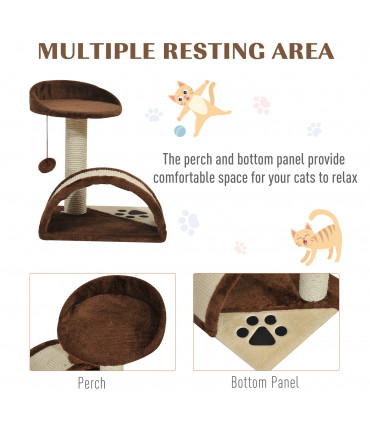 MULTIPLE RESTING AREA

The perch and bottom panel provide comfortable space for your cats to relax

Perch

Bottom Panel