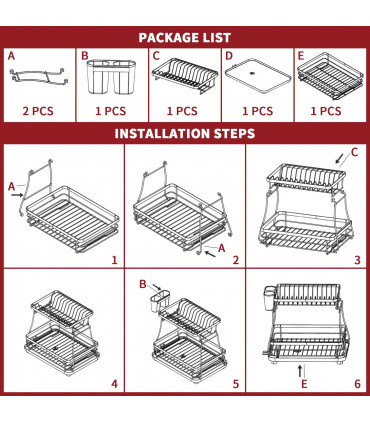 PACKAGE LIST

A
2 PCS

B
1 PCS

C
1 PCS

D
1 PCS

E
1 PCS

INSTALLATION STEPS

A
1

A
2

C
3

4

B
5

E
6