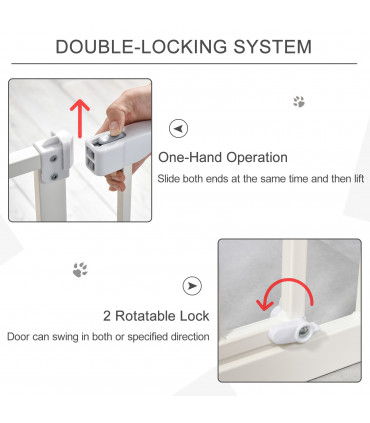 DOUBLE-LOCKING SYSTEM

One-Hand Operation

Slide both ends at the same time and then lift

2 Rotatable Lock

Door can swing in both or specified direction