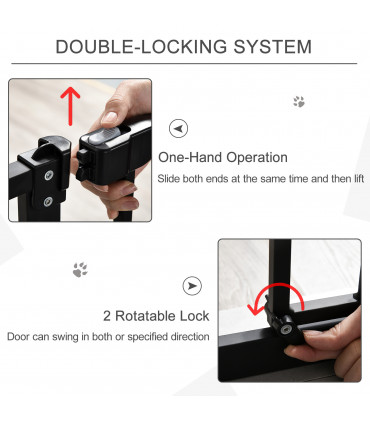 DOUBLE-LOCKING SYSTEM

One-Hand Operation

Slide both ends at the same time and then lift

2 Rotatable Lock

Door can swing in both or specified direction