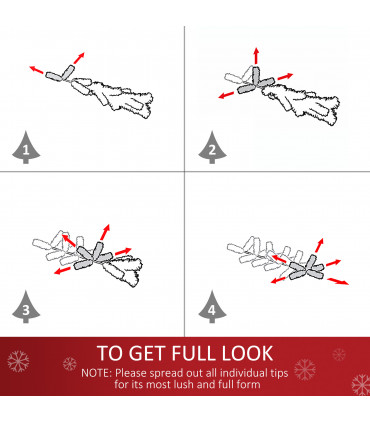 1

2

3

4

TO GET FULL LOOK
NOTE: Please spread out all individual tips for its most lush and full form