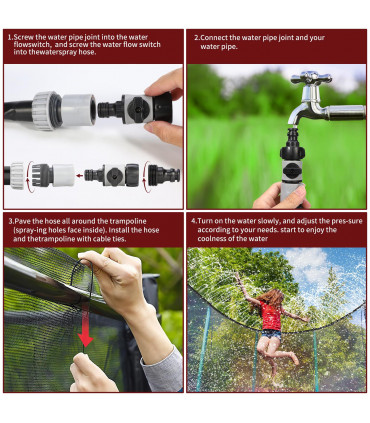 1.Screw the water pipe joint into the water flowswitch, and screw the water flow switch into thewaterspray hose.

2.Connect the water pipe joint and your water pipe.

3.Pave the hose all around the trampoline (spray-ing holes face inside). Install the hose and thetrampoline with cable ties.

4.Turn on the water slowly, and adjust the pres-sure according to your needs. start to enjoy the coolness of the water