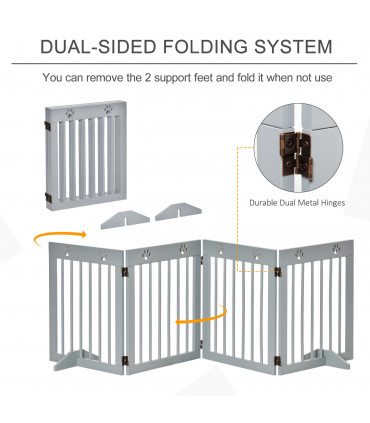 DUAL-SIDED FOLDING SYSTEM

You can remove the 2 support feet and fold it when not use

Durable Dual Metal Hinges