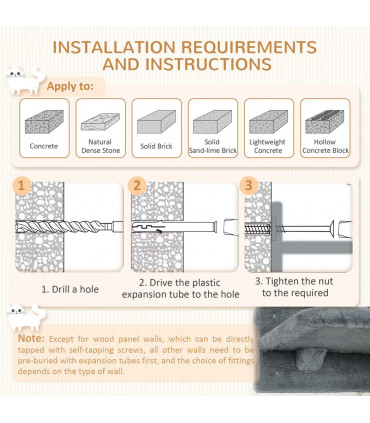 INSTALLATION REQUIREMENTS AND INSTRUCTIONS

Apply to:

Concrete

Natural Dense Stone

Solid Brick

Solid Sand-lime Brick

Lightweight Concrete

Hollow Concrete Block

1

2

3

1. Drill a hole

2. Drive the plastic expansion tube to the hole

3. Tighten the nut to the required

Note: Except for wood panel walls, which can be directly tapped with self-tapping screws, all other walls need to be pre-buried with expansion tubes first, and the choice of fittings depends on the type of wall.