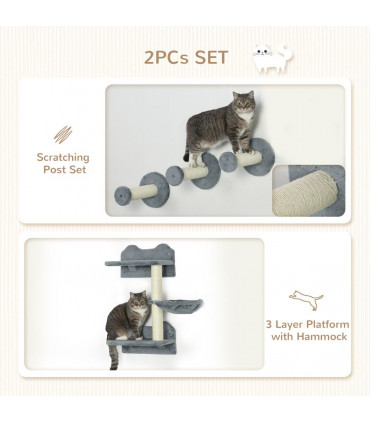 2PCs SET

Scratching Post Set

3 Layer Platform with Hammock