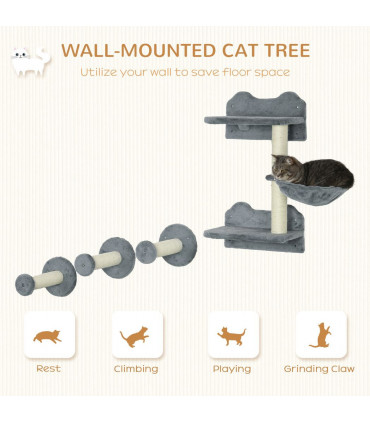 WALL-MOUNTED CAT TREE

Utilize your wall to save floor space

Rest

Climbing

Playing

Grinding Claw