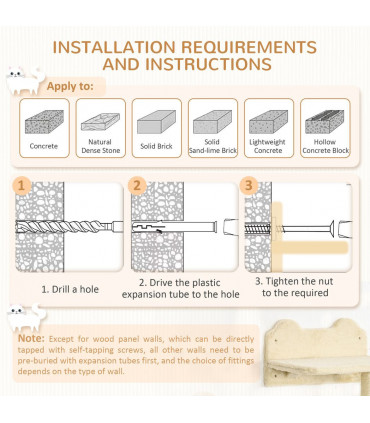 INSTALLATION REQUIREMENTS AND INSTRUCTIONS

Apply to:

Concrete

Natural Dense Stone

Solid Brick

Solid Sand-lime Brick

Lightweight Concrete

Hollow Concrete Block

1

2

3

1. Drill a hole

2. Drive the plastic expansion tube to the hole

3. Tighten the nut to the required

Note: Except for wood panel walls, which can be directly tapped with self-tapping screws, all other walls need to be pre-buried with expansion tubes first, and the choice of fittings depends on the type of wall.