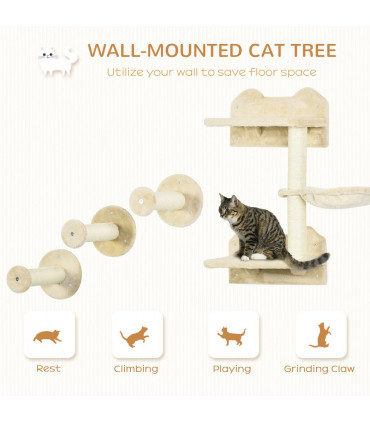 WALL-MOUNTED CAT TREE

Utilize your wall to save floor space

Rest

Climbing

Playing

Grinding Claw