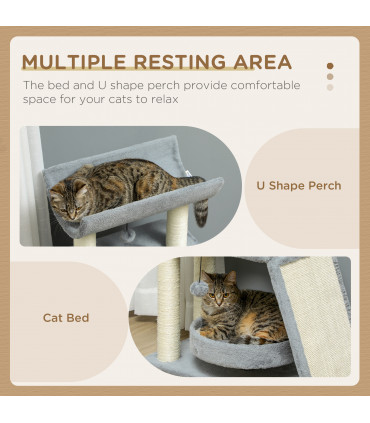 MULTIPLE RESTING AREA

The bed and U shape perch provide comfortable space for your cats to relax

U Shape Perch

Cat Bed