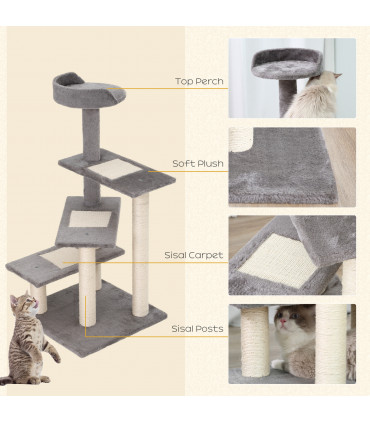 Top Perch

Soft Plush

Sisal Carpet

Sisal Posts