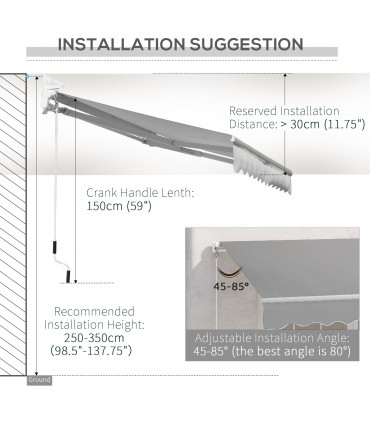 INSTALLATION SUGGESTION

Reserved Installation Distance: > 30cm (11.75")

Crank Handle Lenth: 150cm (59")

45-85°

Recommended Installation Height: 250-350cm (98.5"-137.75")

Adjustable Installation Angle: 45-85° (the best angle is 80°)

Ground