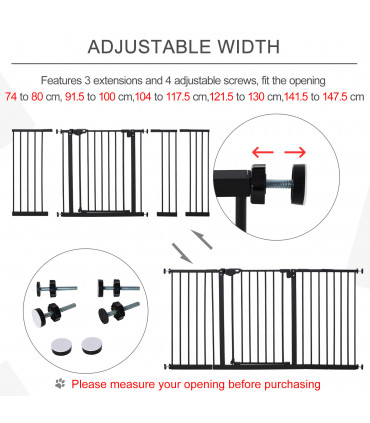 ADJUSTABLE WIDTH

Features 3 extensions and 4 adjustable screws, fit the opening 74 to 80 cm, 91.5 to 100 cm,104 to 117.5 cm,121.5 to 130 cm,141.5 to 147.5 cm

Please measure your opening before purchasing