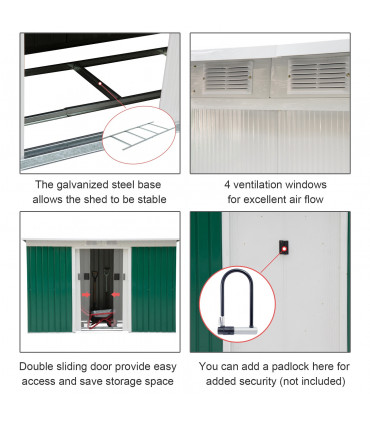 The galvanized steel base allows the shed to be stable

4 ventilation windows for excellent air flow

Double sliding door provide easy access and save storage space

You can add a padlock here for added security (not included)