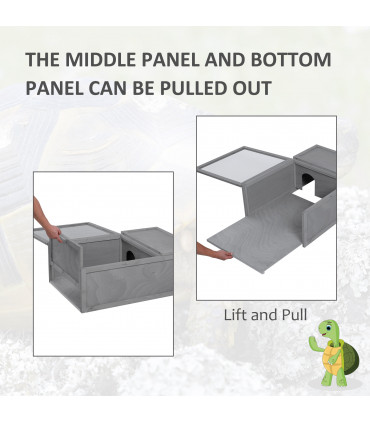 THE MIDDLE PANEL AND BOTTOM PANEL CAN BE PULLED OUT

Lift and Pull