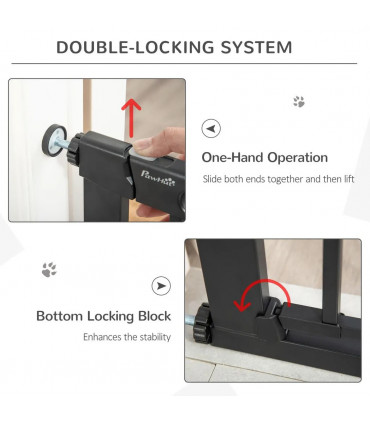 DOUBLE-LOCKING SYSTEM

PawHut

One-Hand Operation

Slide both ends together and then lift

Bottom Locking Block

Enhances the stability