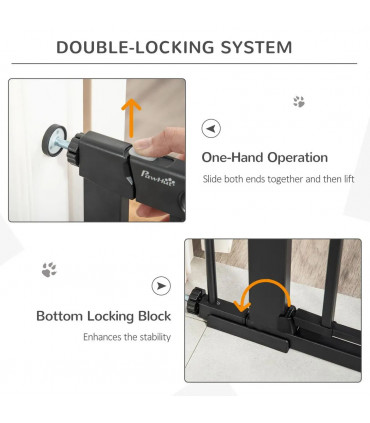 DOUBLE-LOCKING SYSTEM

PawHut

One-Hand Operation

Slide both ends together and then lift

Bottom Locking Block

Enhances the stability