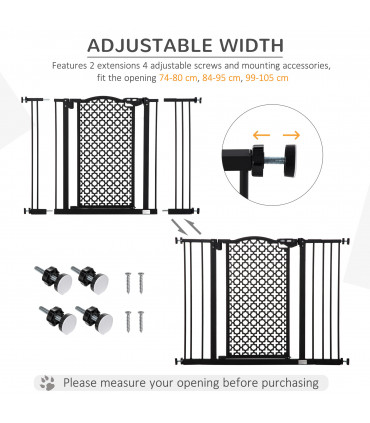 ADJUSTABLE WIDTH

Features 2 extensions 4 adjustable screws and mounting accessories, fit the opening 74-80 cm, 84-95 cm, 99-105 cm

Please measure your opening before purchasing