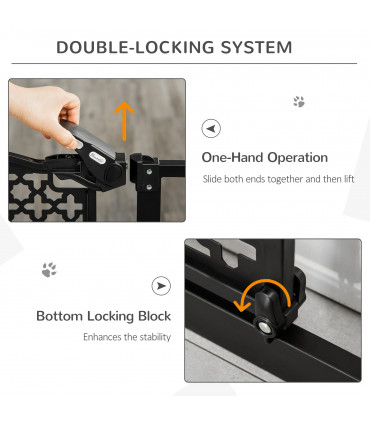 DOUBLE-LOCKING SYSTEM

One-Hand Operation

Slide both ends together and then lift

Bottom Locking Block

Enhances the stability