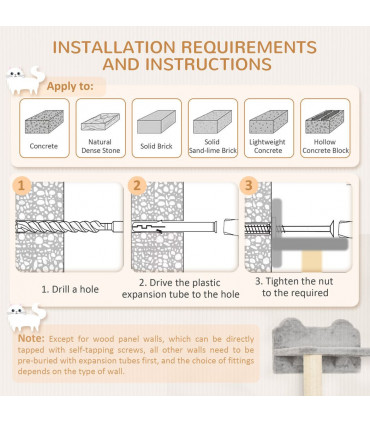 INSTALLATION REQUIREMENTS AND INSTRUCTIONS

Apply to:

Concrete

Natural Dense Stone

Solid Brick

Solid Sand-lime Brick

Lightweight Concrete

Hollow Concrete Block

1

2

3

1. Drill a hole

2. Drive the plastic expansion tube to the hole

3. Tighten the nut to the required

Note: Except for wood panel walls, which can be directly tapped with self-tapping screws, all other walls need to be pre-buried with expansion tubes first, and the choice of fittings depends on the type of wall.