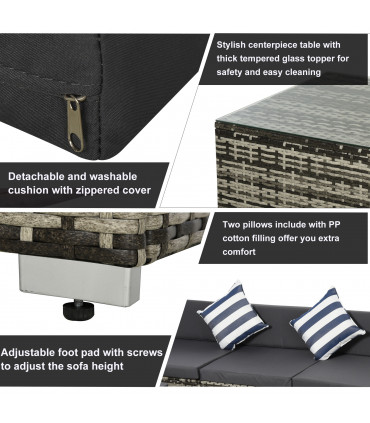 Stylish centerpiece table with thick tempered glass topper for safety and easy cleaning

Detachable and washable cushion with zippered cover

Two pillows include with PP cotton filling offer you extra comfort

Adjustable foot pad with screws to adjust the sofa height