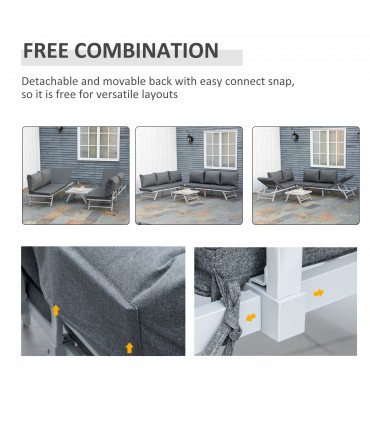 FREE COMBINATION

Detachable and movable back with easy connect snap, so it is free for versatile layouts