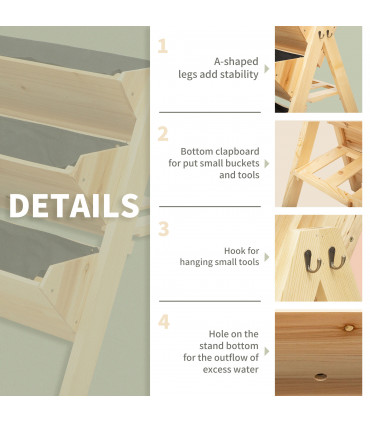 DETAILS

1

A-shaped legs add stability

2

Bottom clapboard for put small buckets and tools

3

Hook for hanging small tools

4

Hole on the stand bottom for the outflow of excess water