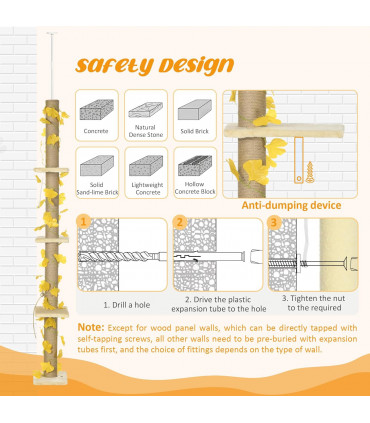 safety Design

Concrete

Natural Dense Stone

Solid Brick

Solid Sand-lime Brick

Lightweight Concrete

Hollow Concrete Block

Anti-dumping device

1

2

3

1. Drill a hole

2. Drive the plastic expansion tube to the hole

3. Tighten the nut to the required

Note: Except for wood panel walls, which can be directly tapped with self-tapping screws, all other walls need to be pre-buried with expansion tubes first, and the choice of fittings depends on the type of wall.