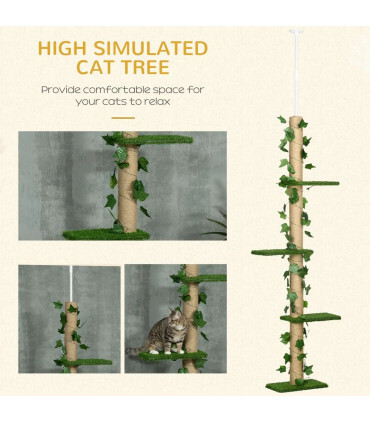 HIGH SIMULATED CAT TREE

Provide comfortable space for your cats to relax