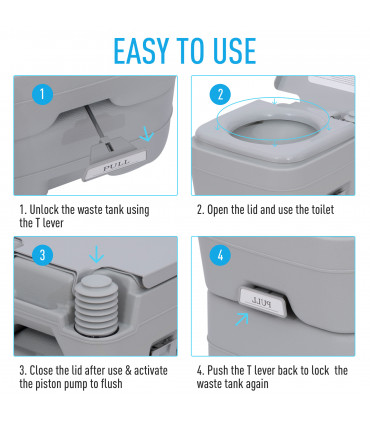 EASY TO USE

1

PULL

1. Unlock the waste tank using the T lever

2

2. Open the lid and use the toilet

3

3. Close the lid after use & activate the piston pump to flush

4

PULL

4. Push the T lever back to lock the waste tank again