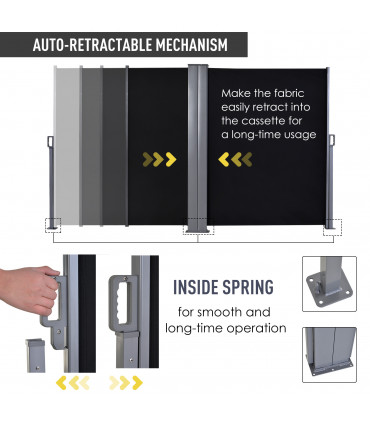 AUTO-RETRACTABLE MECHANISM

Make the fabric easily retract into the cassette for a long-time usage

INSIDE SPRING

for smooth and long-time operation