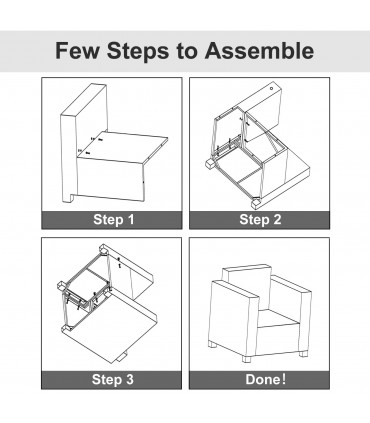 Few Steps to Assemble

Step 1

Step 2

Step 3

Done!