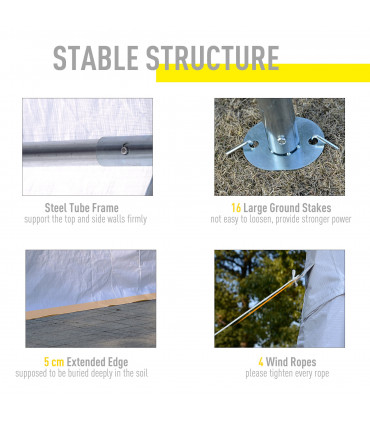 STABLE STRUCTURE

Steel Tube Frame
support the top and side walls firmly

16 Large Ground Stakes
not easy to loosen, provide stronger power

5 cm Extended Edge
supposed to be buried deeply in the soil

4 Wind Ropes
please tighten every rope