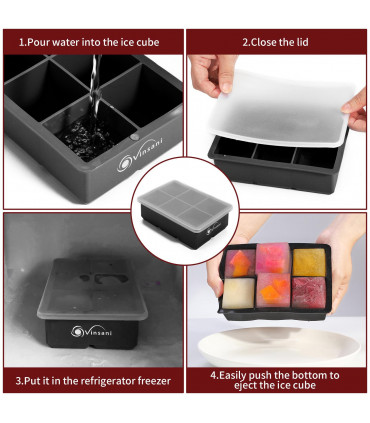 1.Pour water into the ice cube

2.Close the lid

Vinsani

Vinsani

Vinsani

3.Put it in the refrigerator freezer

4.Easily push the bottom to eject the ice cube