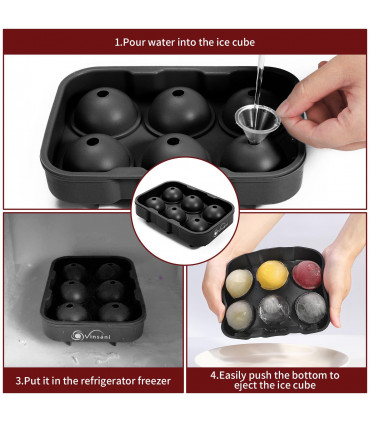 1.Pour water into the ice cube

Vinsani

3.Put it in the refrigerator freezer

4.Easily push the bottom to eject the ice cube